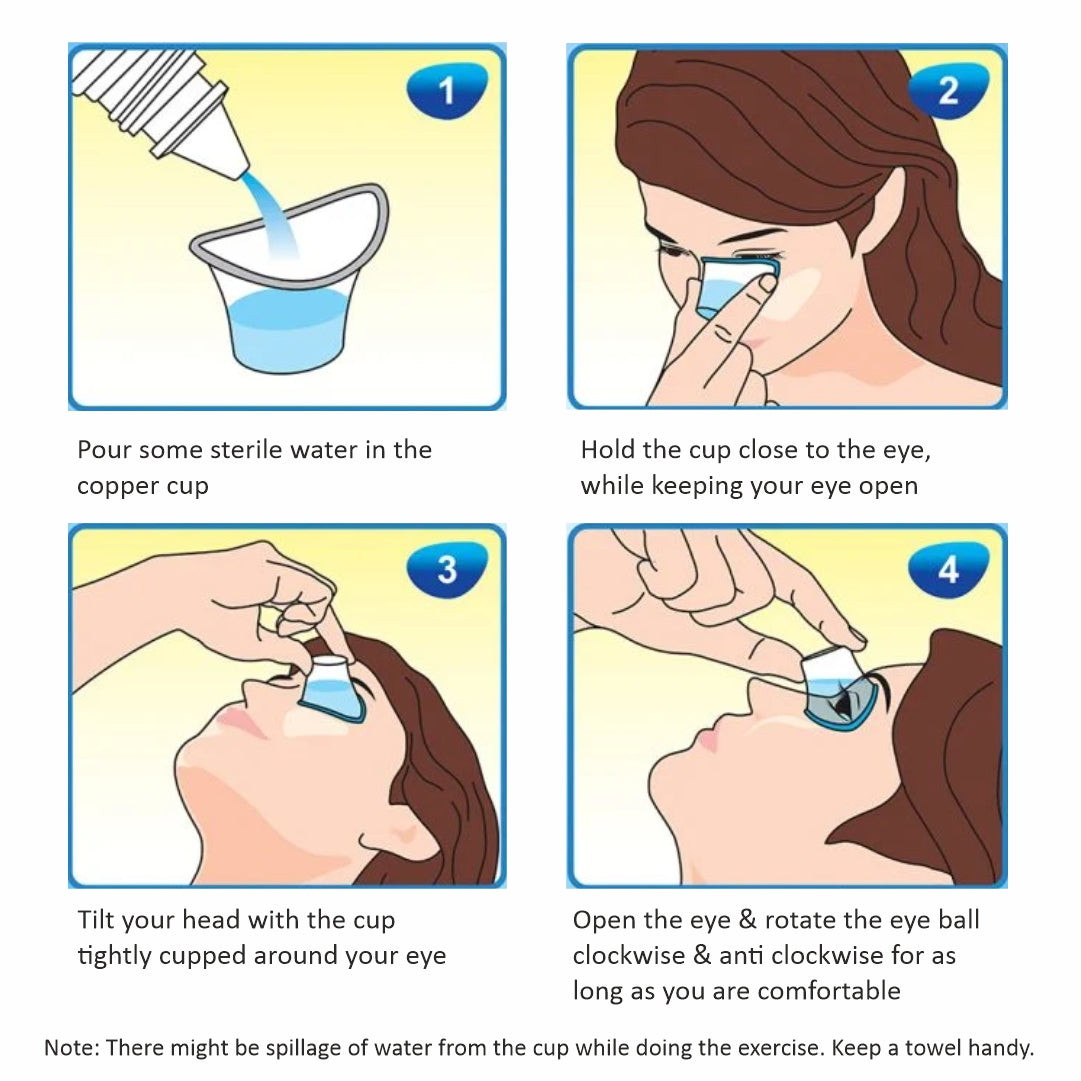 1

Pour some sterile water in the copper cup

2

Hold the cup close to the eye, while keeping your eye open

3

Tilt your head with the cup tightly cupped around your eye

4

Open the eye & rotate the eye ball clockwise & anti clockwise for as long as you are comfortable

Note: There might be spillage of water from the cup while doing the exercise. Keep a towel handy.